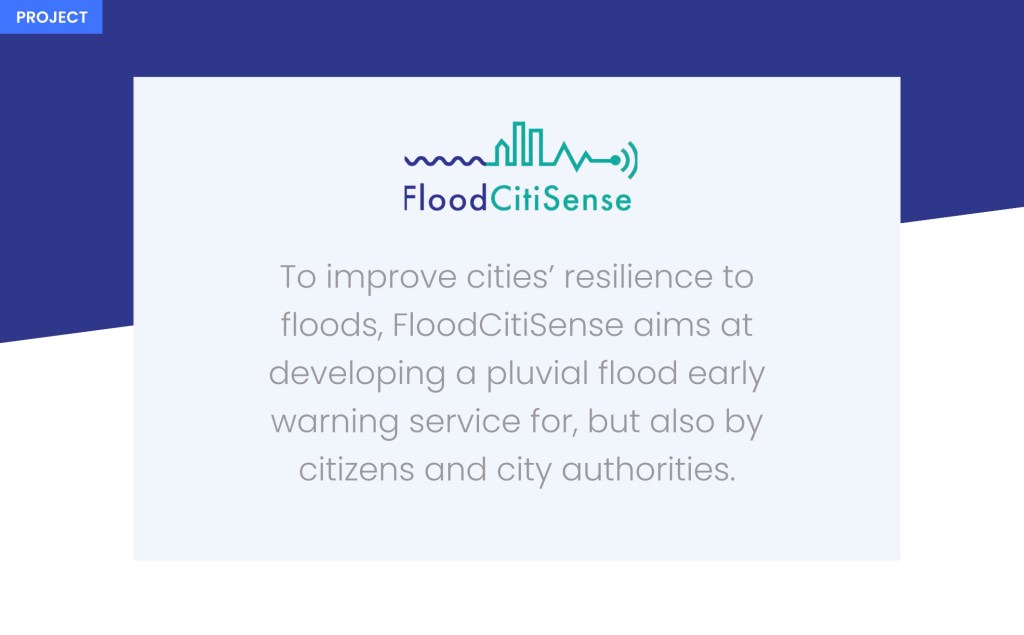 PROJECT

FloodCitiSense

To improve cities' resilience to floods, FloodCitiSense aims at developing a pluvial flood early warning service for, but also by citizens and city authorities.