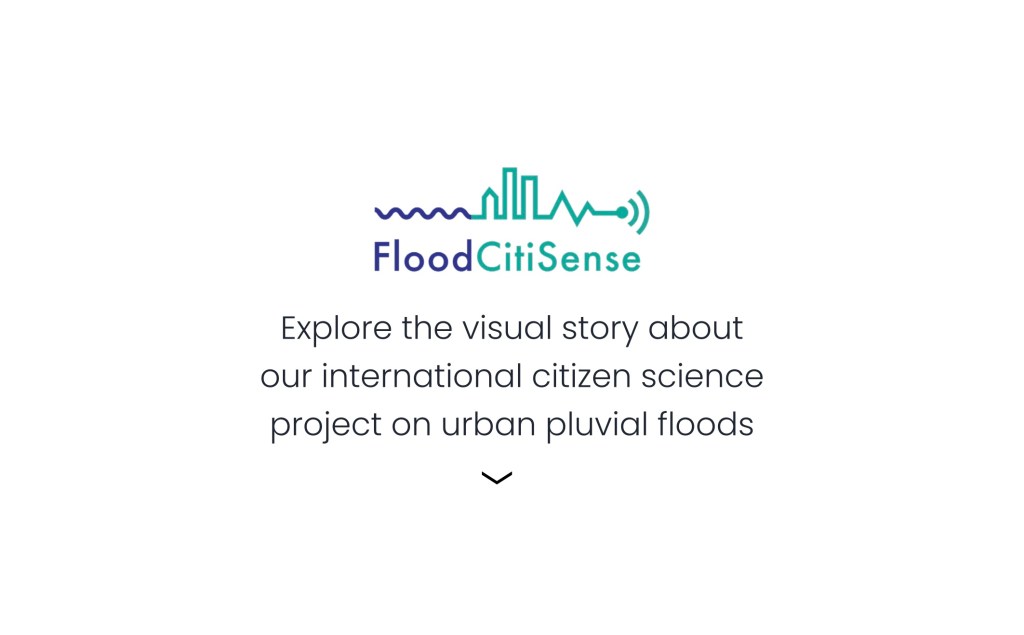 FloodCitiSense

Explore the visual story about our international citizen science project on urban pluvial floods